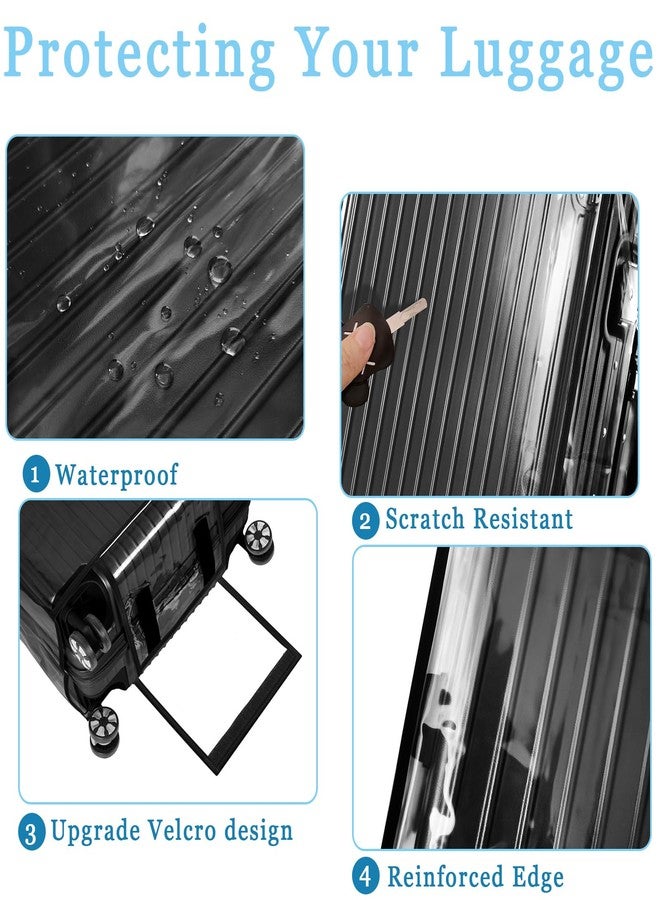 Protecting Your Luggage

1 Waterproof

2 Scratch Resistant

3 Upgrade Velcro design

4 Reinforced Edge